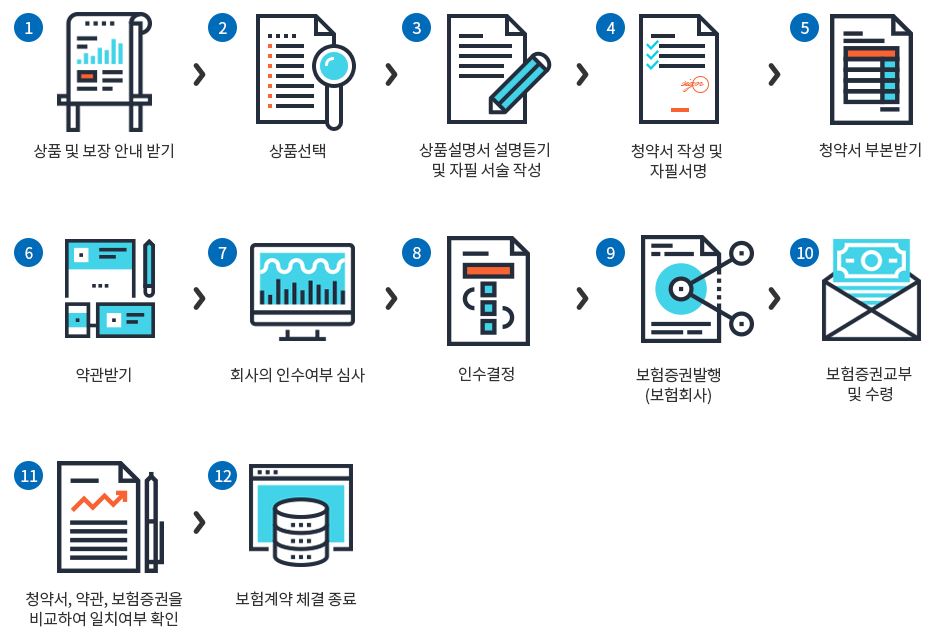 1
상품 및 보장 안내 받기

2
상품선택

3
상품설명서 설명듣기 및 자필 서술 작성

4
청약서 작성 및 자필서명

5
청약서 부본받기

6
약관받기

7
회사의 인수여부 심사

8
인수결정

9
보험증권발행 (보험회사)

10
보험증권교부 및 수령

11
청약서, 약관, 보험증권을 비교하여 일치여부 확인

12
보험계약 체결 종료